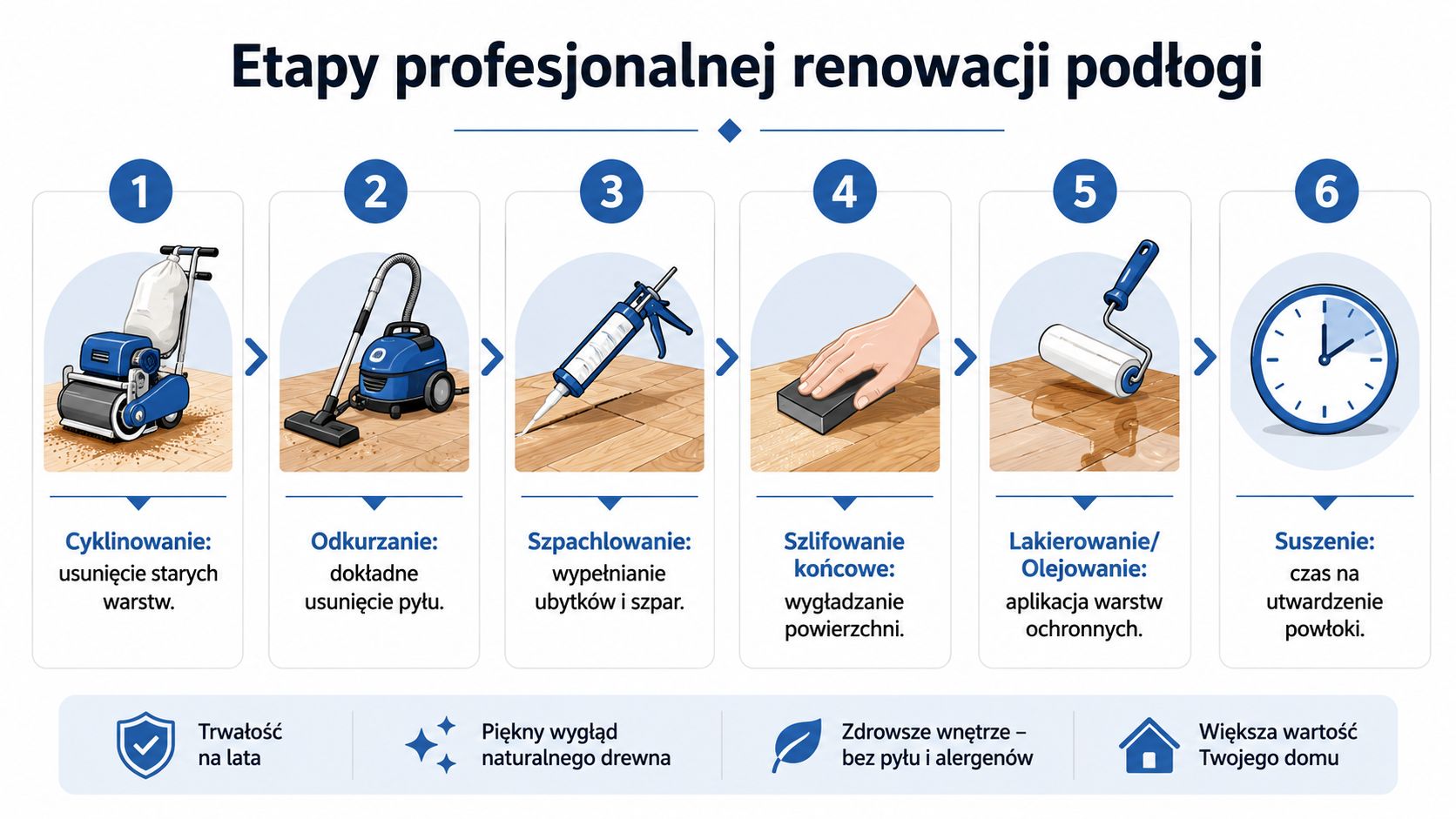 Etapy profesjonalnej renowacji podłogi

1

Cyklinowanie: usunięcie starych warstw.

2

Odkurzanie: dokładne usunięcie pyłu.

3

Szpachlowanie: wypełnianie ubytków i szpar.

4

Szlifowanie końcowe: wygładzanie powierzchni.

5

Lakierowanie/ Olejowanie: aplikacja warstw ochronnych.

6

Suszenie: czas na utwardzenie powłoki.

Trwałość na lata

Piękny wygląd naturalnego drewna

Zdrowsze wnętrze – bez pyłu i alergenów

Większa wartość Twojego domu